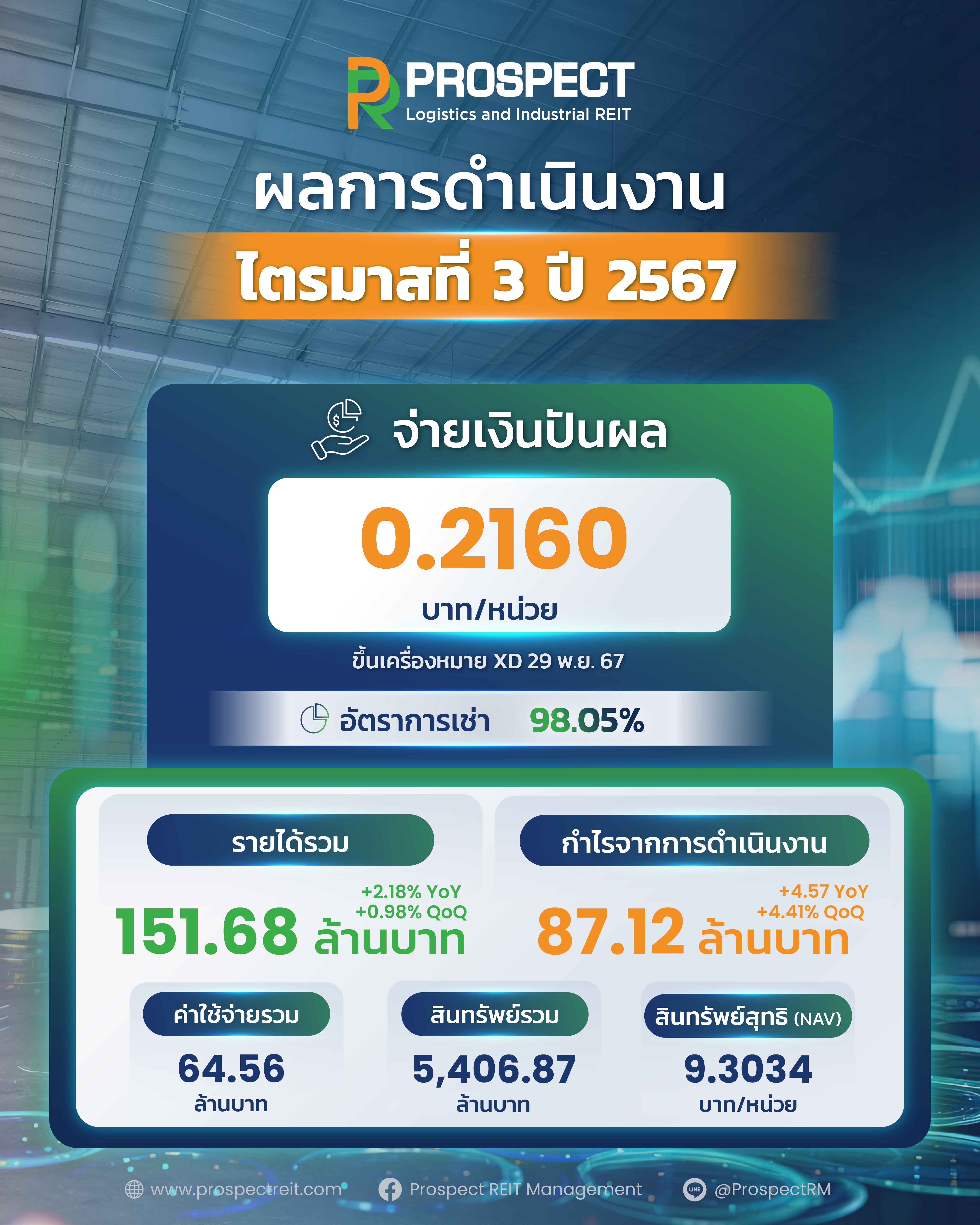 PROSPECT
Logistics and Industrial REIT

ผลการดำเนินงาน
ไตรมาสที่ 3 ปี 2567

จ่ายเงินปันผล

0.2160
บาท/หน่วย

ขึ้นเครื่องหมาย XD 29 พ.ย. 67

อัตราการเช่า 98.05%

รายได้รวม
+2.18% YoY
+0.98% QoQ
151.68 ล้านบาท

กำไรจากการดำเนินงาน
+4.57 YoY
+4.41% QoQ
87.12 ล้านบาท

ค่าใช้จ่ายรวม
64.56
ล้านบาท

สินทรัพย์รวม
5,406.87
ล้านบาท

สินทรัพย์สุทธิ (NAV)
9.3034
บาท/หน่วย

www.prospectreit.com
Prospect REIT Management
LINE @ProspectRM